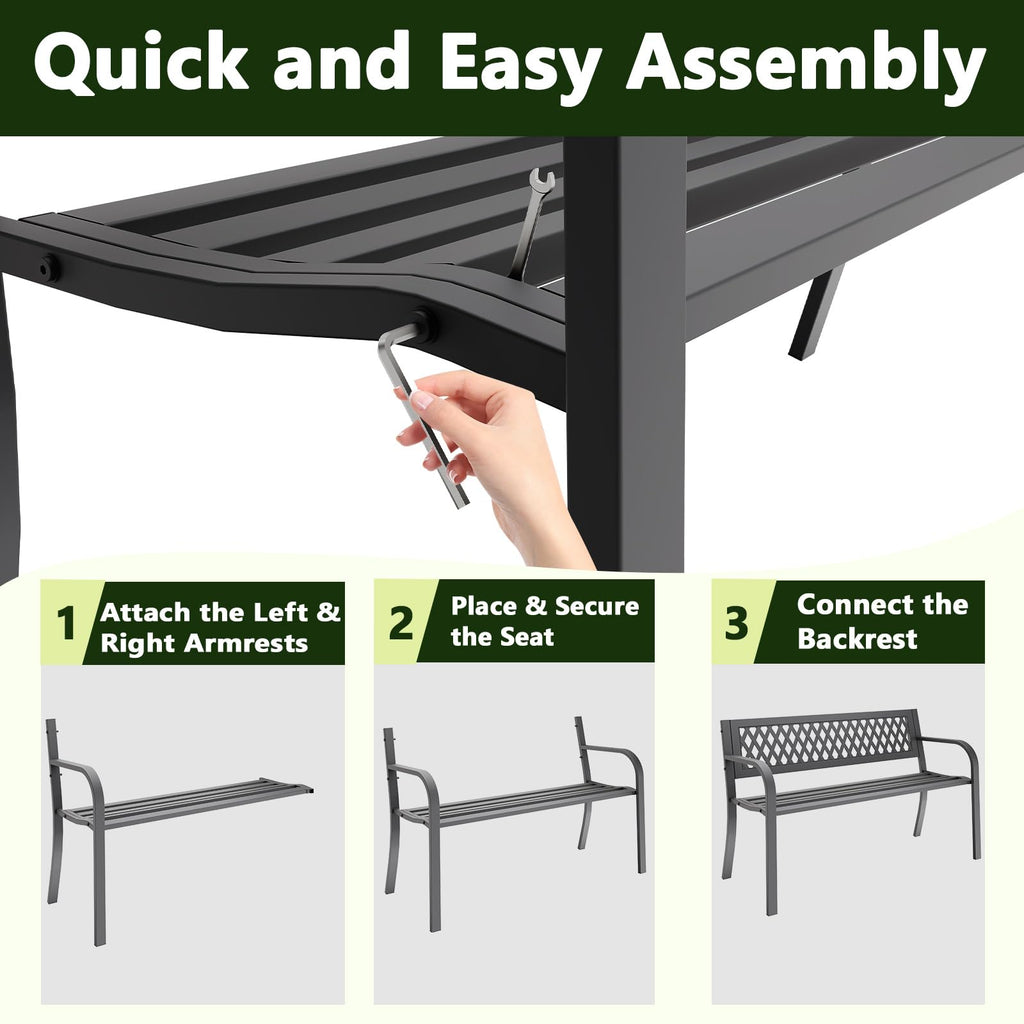 Quick and Easy Assembly

1 Attach the Left & Right Armrests

2 Place & Secure the Seat

3 Connect the Backrest