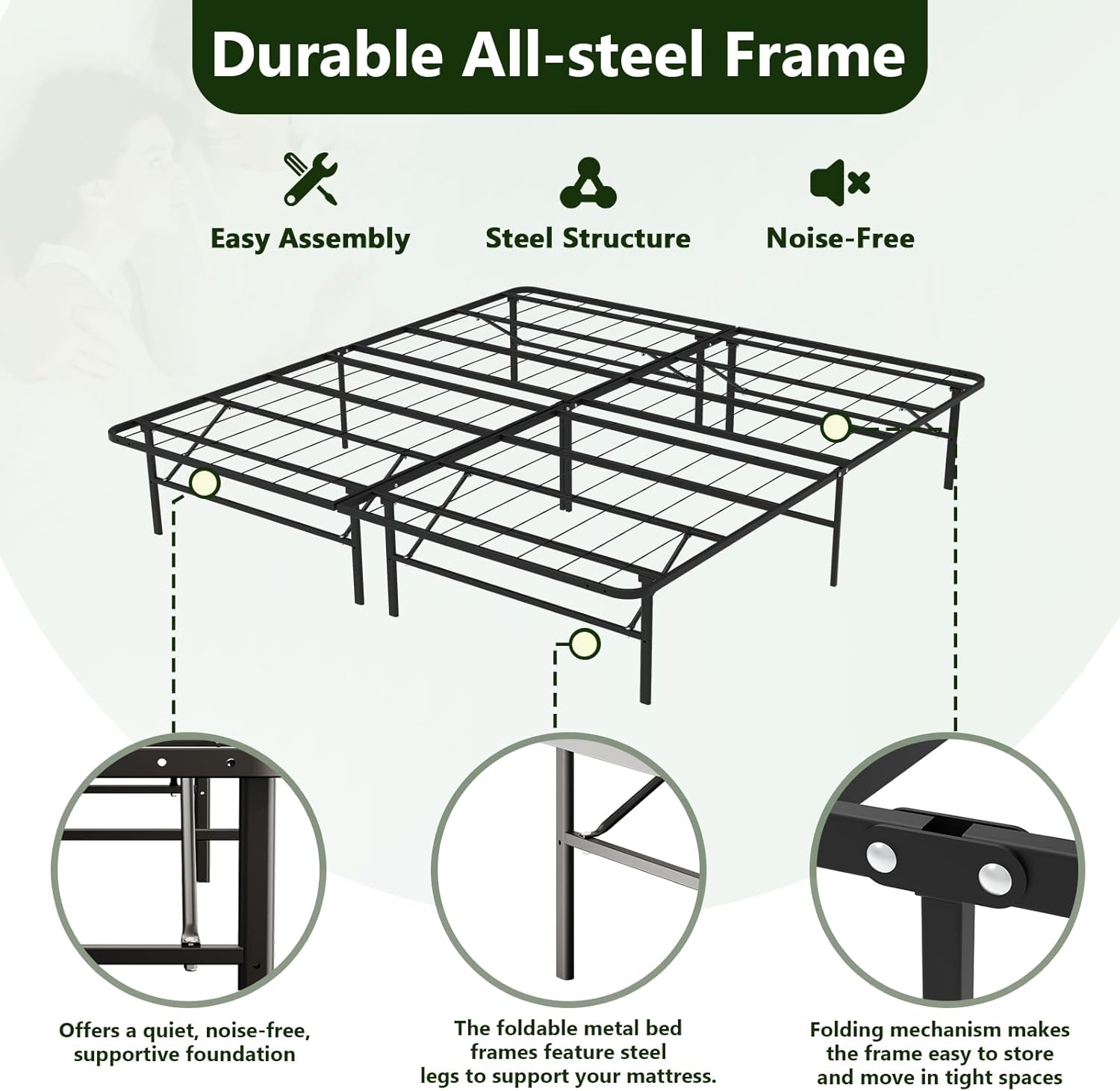 Durable All-steel Frame

Easy Assembly

Steel Structure

Noise-Free

Offers a quiet, noise-free, supportive foundation

The foldable metal bed frames feature steel legs to support your mattress.

Folding mechanism makes the frame easy to store and move in tight spaces